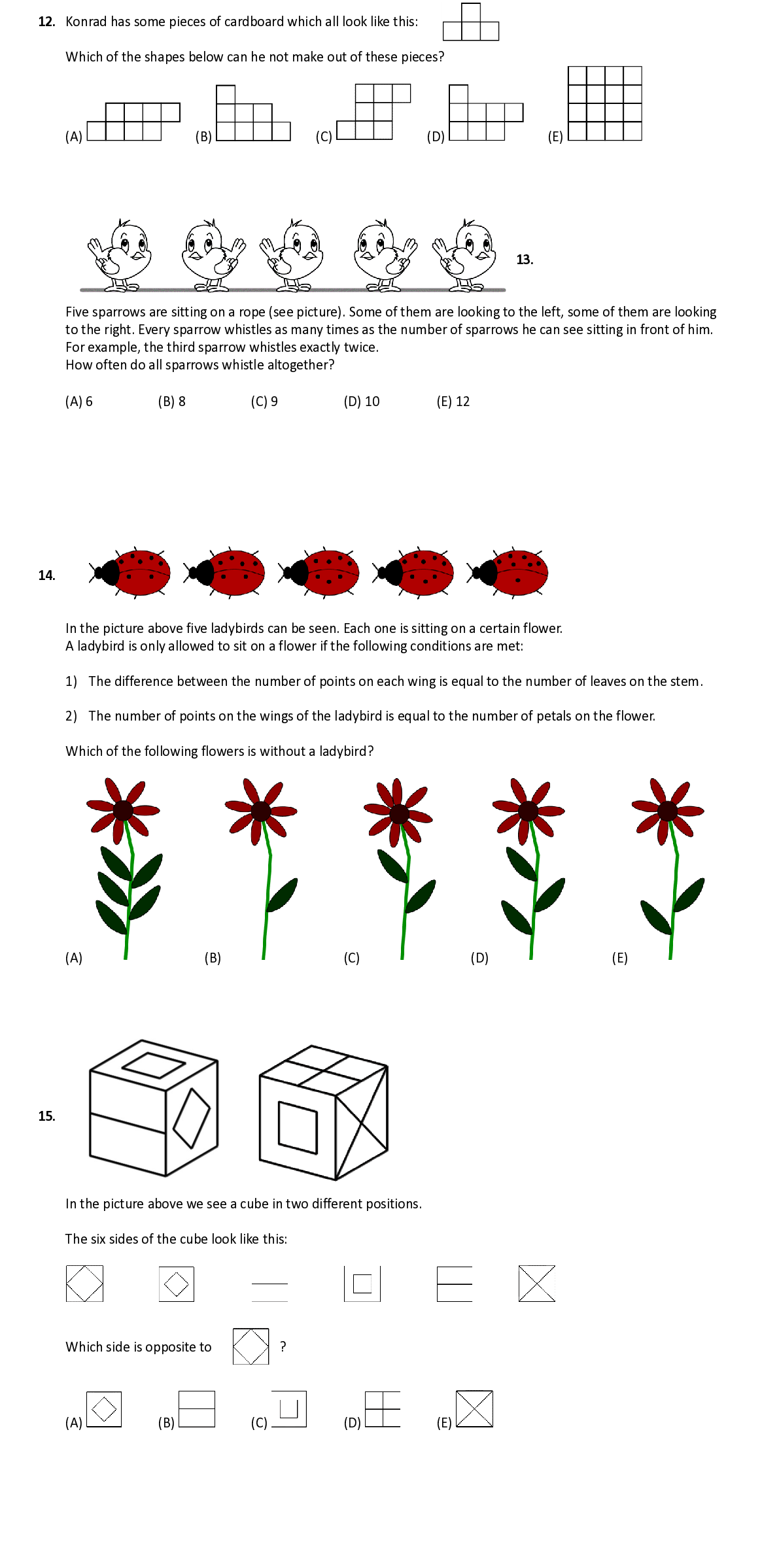 12. Konrad has some pieces of cardboard which all look like this:

Which of the shapes below can he not make out of these pieces?

(A) (B) (C) (D) (E)

13.

Five sparrows are sitting on a rope (see picture). Some of them are looking to the left, some of them are looking to the right. Every sparrow whistles as many times as the number of sparrows he can see sitting in front of him. For example, the third sparrow whistles exactly twice.
How often do all sparrows whistle altogether?

(A) 6 (B) 8 (C) 9 (D) 10 (E) 12

14.

In the picture above five ladybirds can be seen. Each one is sitting on a certain flower.
A ladybird is only allowed to sit on a flower if the following conditions are met:

1) The difference between the number of points on each wing is equal to the number of leaves on the stem.

2) The number of points on the wings of the ladybird is equal to the number of petals on the flower.

Which of the following flowers is without a ladybird?

(A) (B) (C) (D) (E)

15.

In the picture above we see a cube in two different positions.

The six sides of the cube look like this:

Which side is opposite to ?

(A) (B) (C) (D) (E)