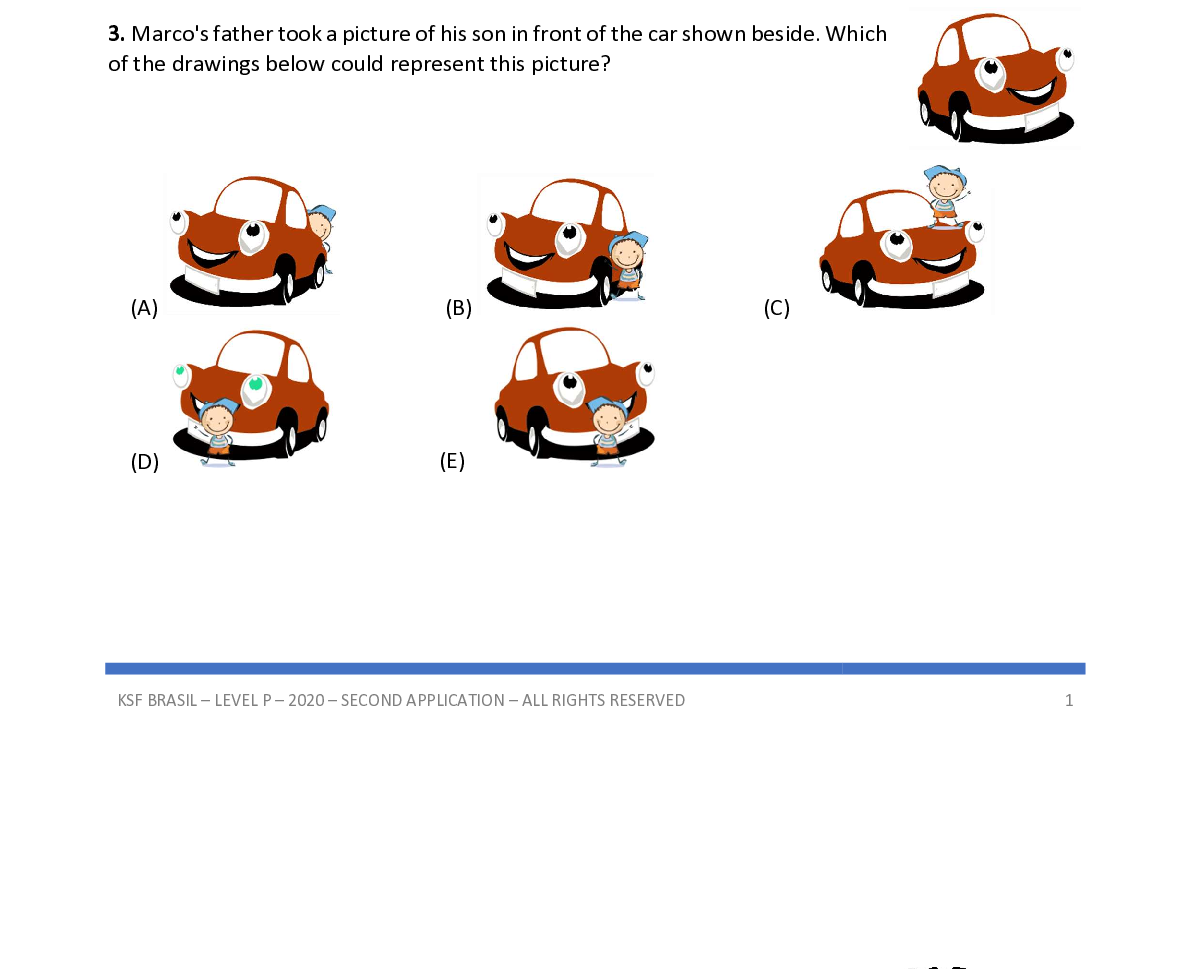 **3.** Marco's father took a picture of his son in front of the car shown beside. Which of the drawings below could represent this picture?

(A)

(B)

(C)

(D)

(E)

KSF BRASIL – LEVEL P – 2020 – SECOND APPLICATION – ALL RIGHTS RESERVED

1